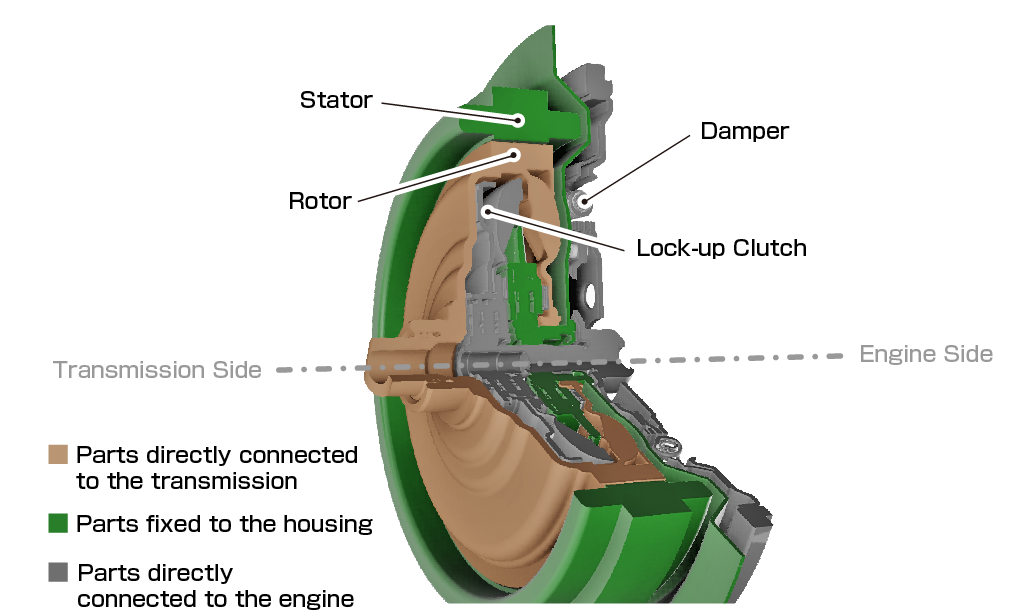 Stator

Damper

Rotor

Lock-up Clutch

Transmission Side

Engine Side

Parts directly connected to the transmission

Parts fixed to the housing

Parts directly connected to the engine